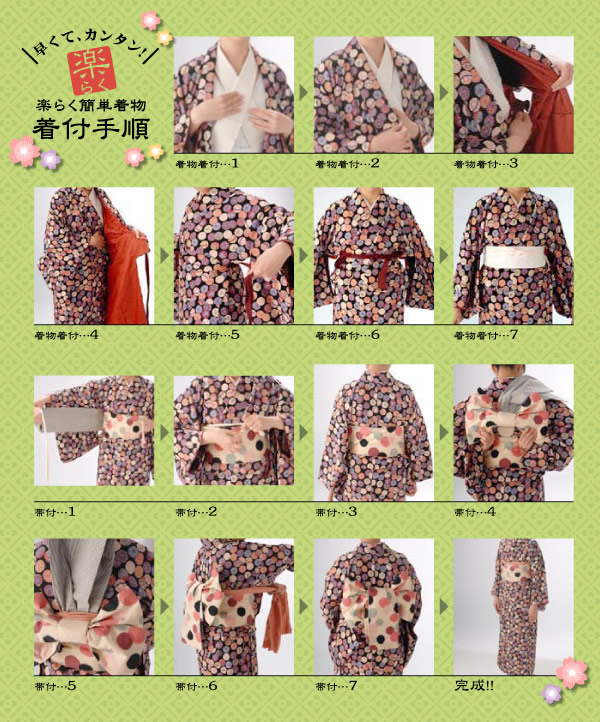 早くて、カンタン!

楽
らく

楽らく簡単着物
着付手順

着物着付…1
着物着付…2
着物着付…3
着物着付…4
着物着付…5
着物着付…6
着物着付…7

帯付…1
帯付…2
帯付…3
帯付…4
帯付…5
帯付…6
帯付…7
完成!!